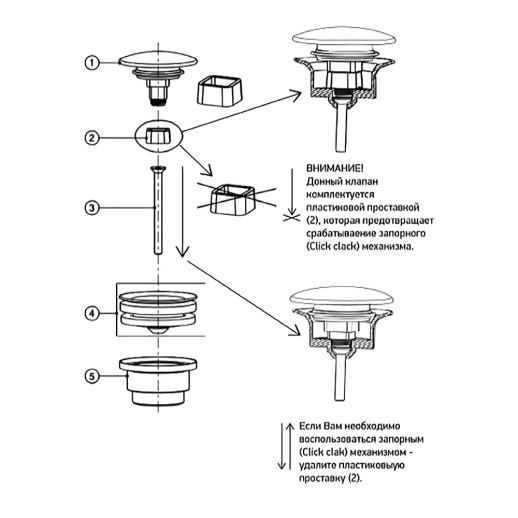 1

2

3

4

5

ВНИМАНИЕ!
Донный клапан комплектуется пластиковой проставкой (2), которая предотвращает срабатывание запорного (Click clack) механизма.

Если Вам необходимо воспользоваться запорным (Click clak) механизмом - удалите пластиковыую проставку (2).