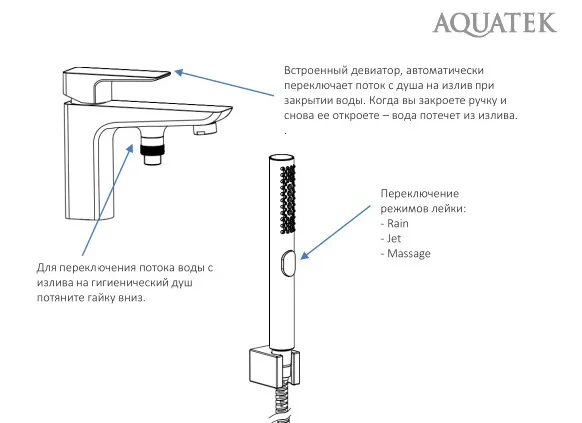 AQUATEK

Встроенный девиатор, автоматически переключает поток с душа на излив при закрытии воды. Когда вы закроете ручку и снова ее откроете – вода потечет из излива.
.

Переключение режимов лейки:
- Rain
- Jet
- Massage

Для переключения потока воды с излива на гигиенический душ потяните гайку вниз.