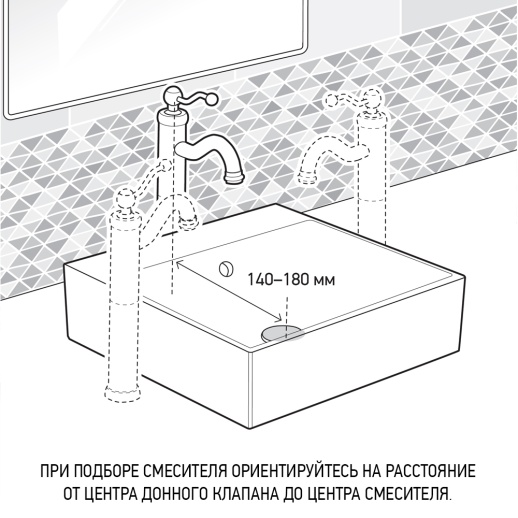 140–180 мм

ПРИ ПОДБОРЕ СМЕСИТЕЛЯ ОРИЕНТИРУЙТЕСЬ НА РАССТОЯНИЕ ОТ ЦЕНТРА ДОННОГО КЛАПАНА ДО ЦЕНТРА СМЕСИТЕЛЯ.